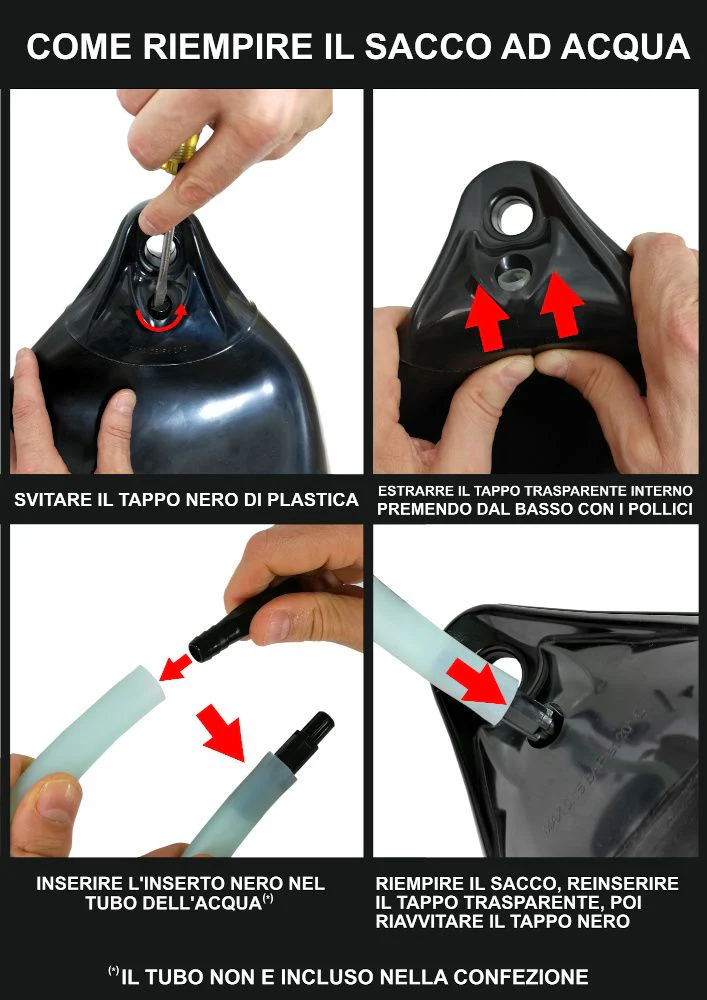 COME RIEMPIRE IL SACCO AD ACQUA

SVITARE IL TAPPO NERO DI PLASTICA

ESTRARRE IL TAPPO TRASPARENTE INTERNO PREMENDO DAL BASSO CON I POLLICI

INSERIRE L'INSERTO NERO NEL TUBO DELL'ACQUA$^{(*)}$

RIEMPIRE IL SACCO, REINSERIRE IL TAPPO TRASPARENTE, POI RIAVVITARE IL TAPPO NERO

$^{(*)}$IL TUBO NON E INCLUSO NELLA CONFEZIONE